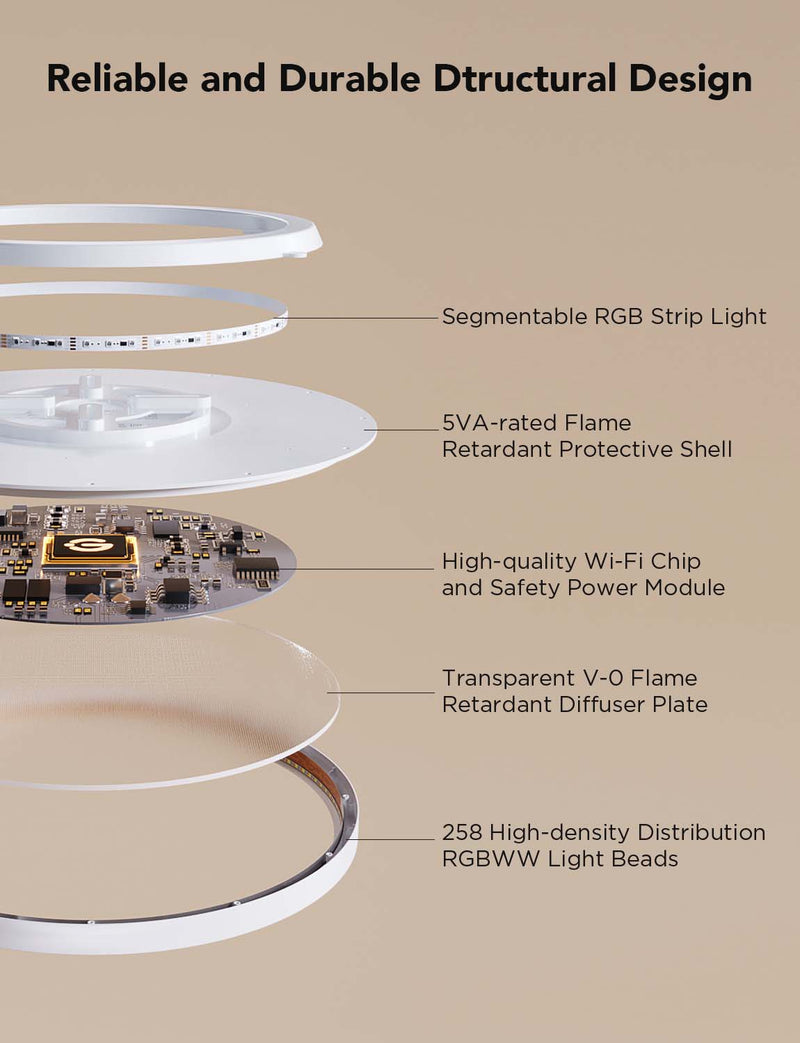 Reliable and Durable Dtructural Design

Segmentable RGB Strip Light

5VA-rated Flame Retardant Protective Shell

High-quality Wi-Fi Chip and Safety Power Module

Transparent V-0 Flame Retardant Diffuser Plate

258 High-density Distribution RGBWW Light Beads